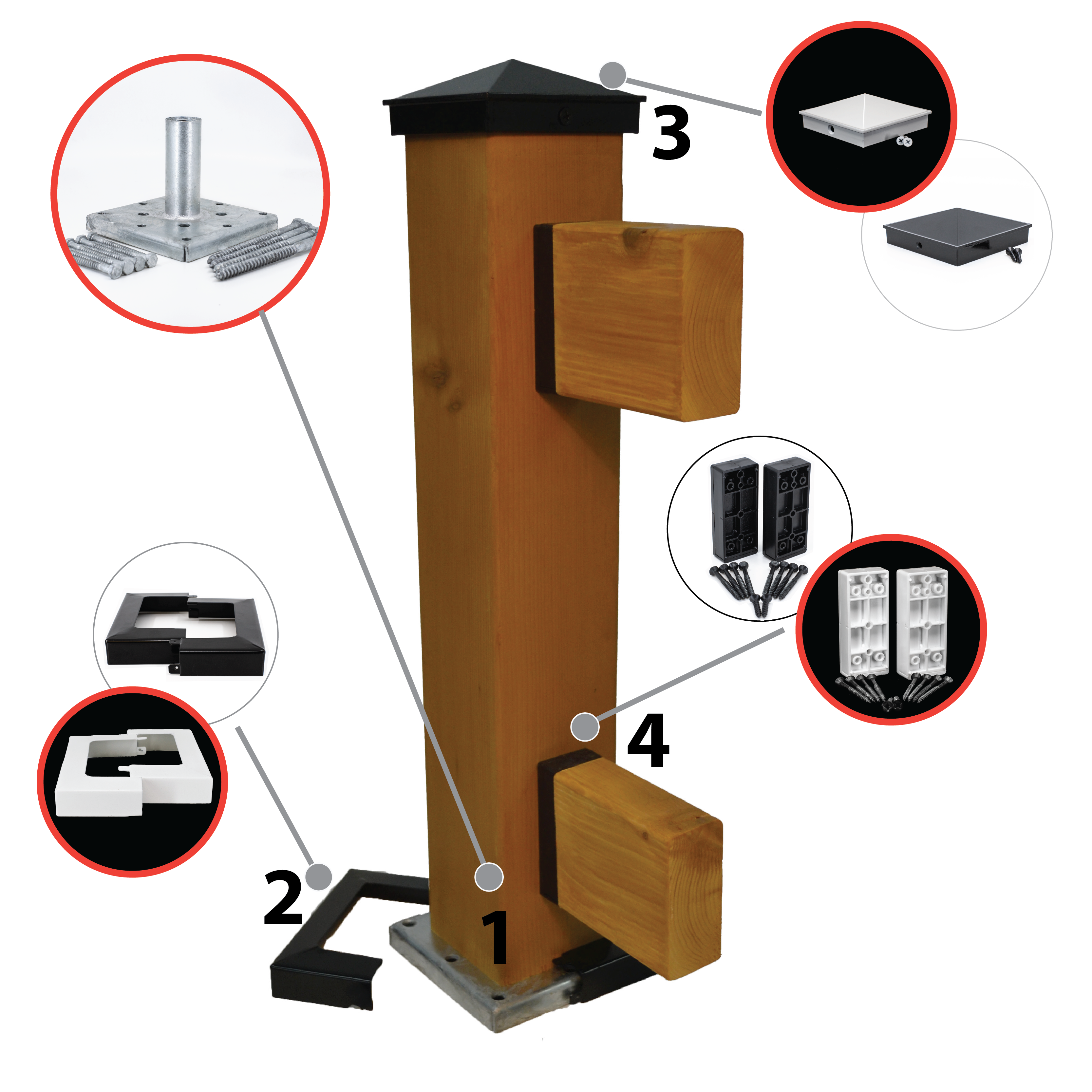 3

4

2

1