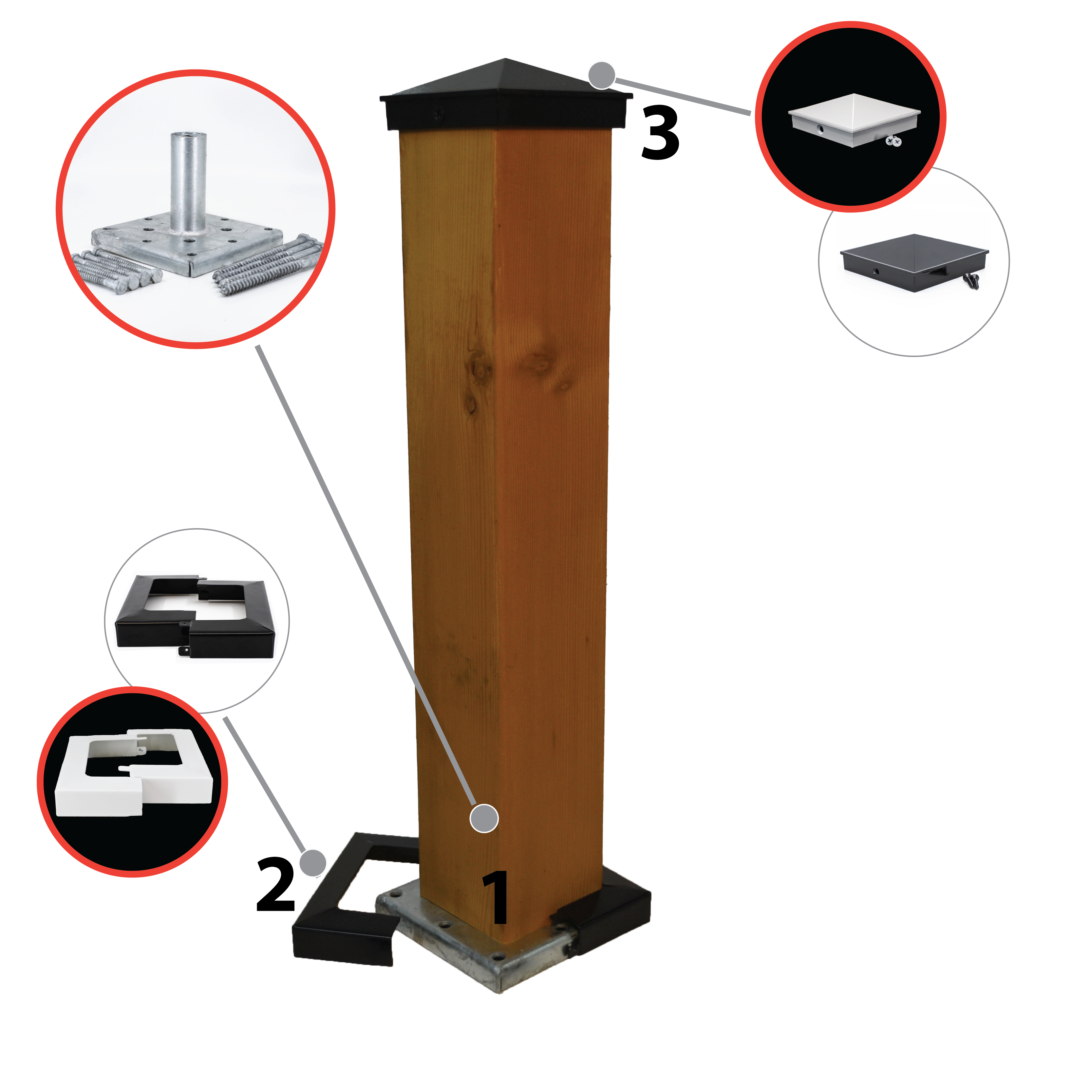 3

2

1