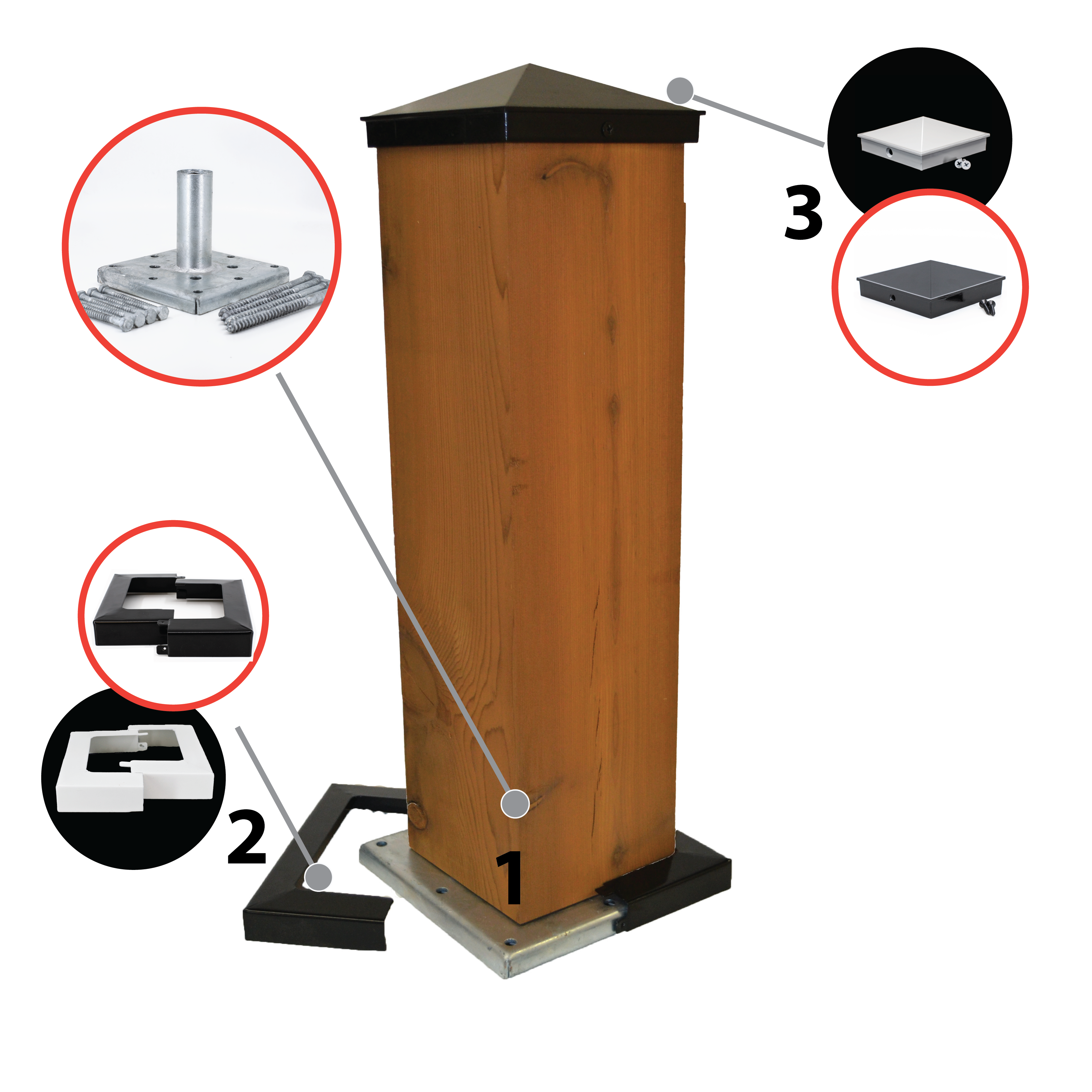 3

2

1