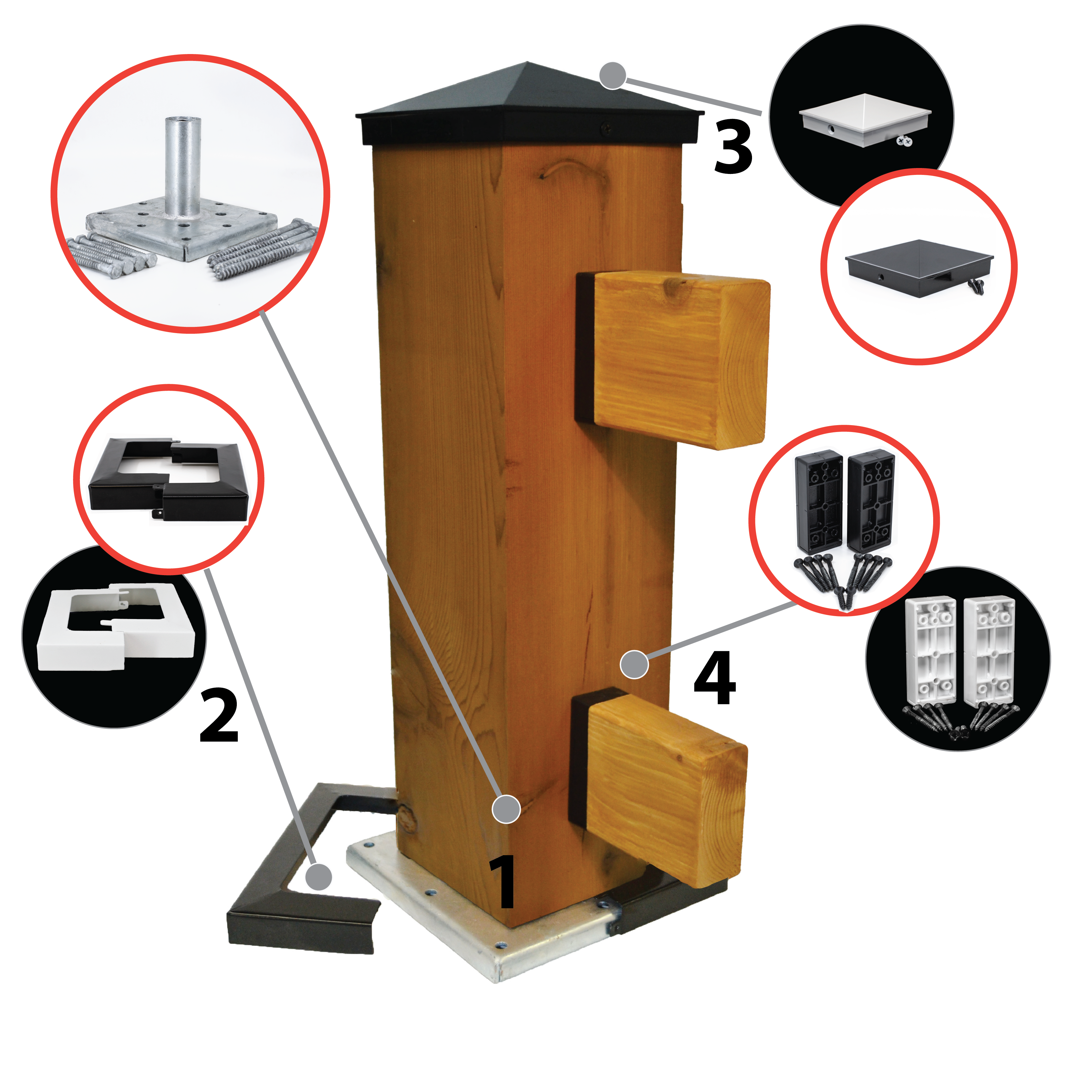 3

2

4

1