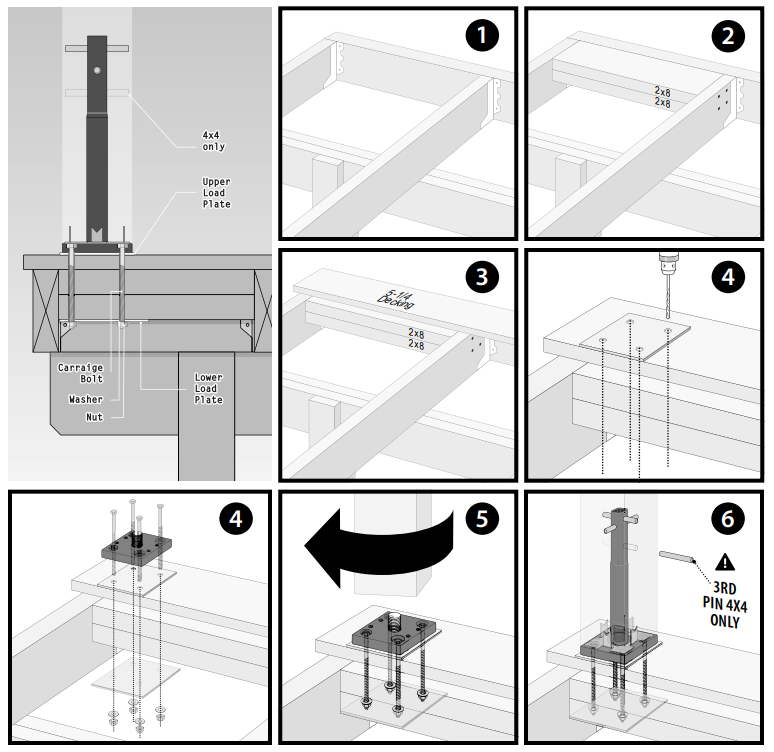 4x4
only

Upper
Load
Plate

Carraige
Bolt

Washer

Nut

Lower
Load
Plate

1

2

2x8
2x8

3

5-1/4
Decking

2x8
2x8

4

4

5

6

3RD
PIN 4X4
ONLY