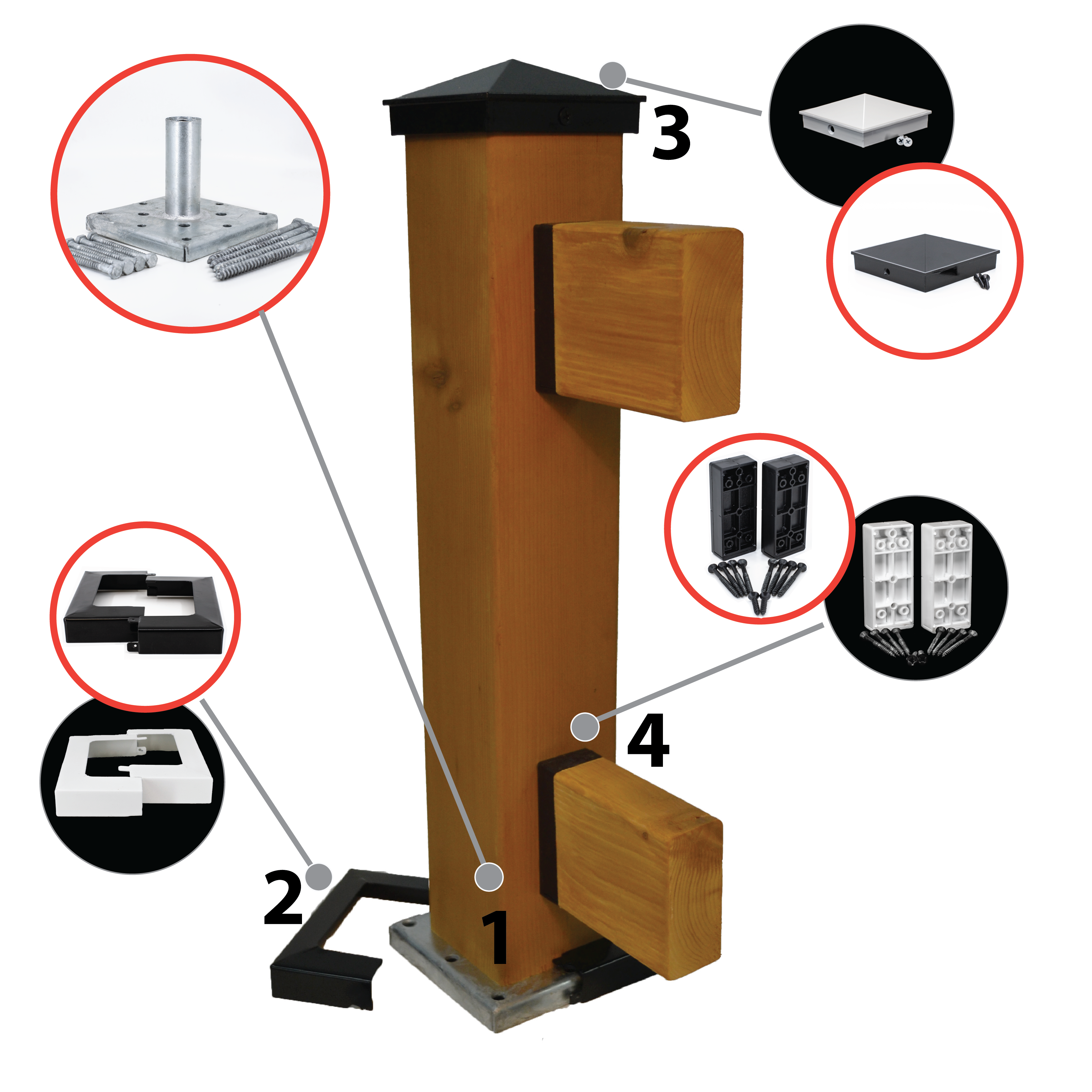 3

4

2

1