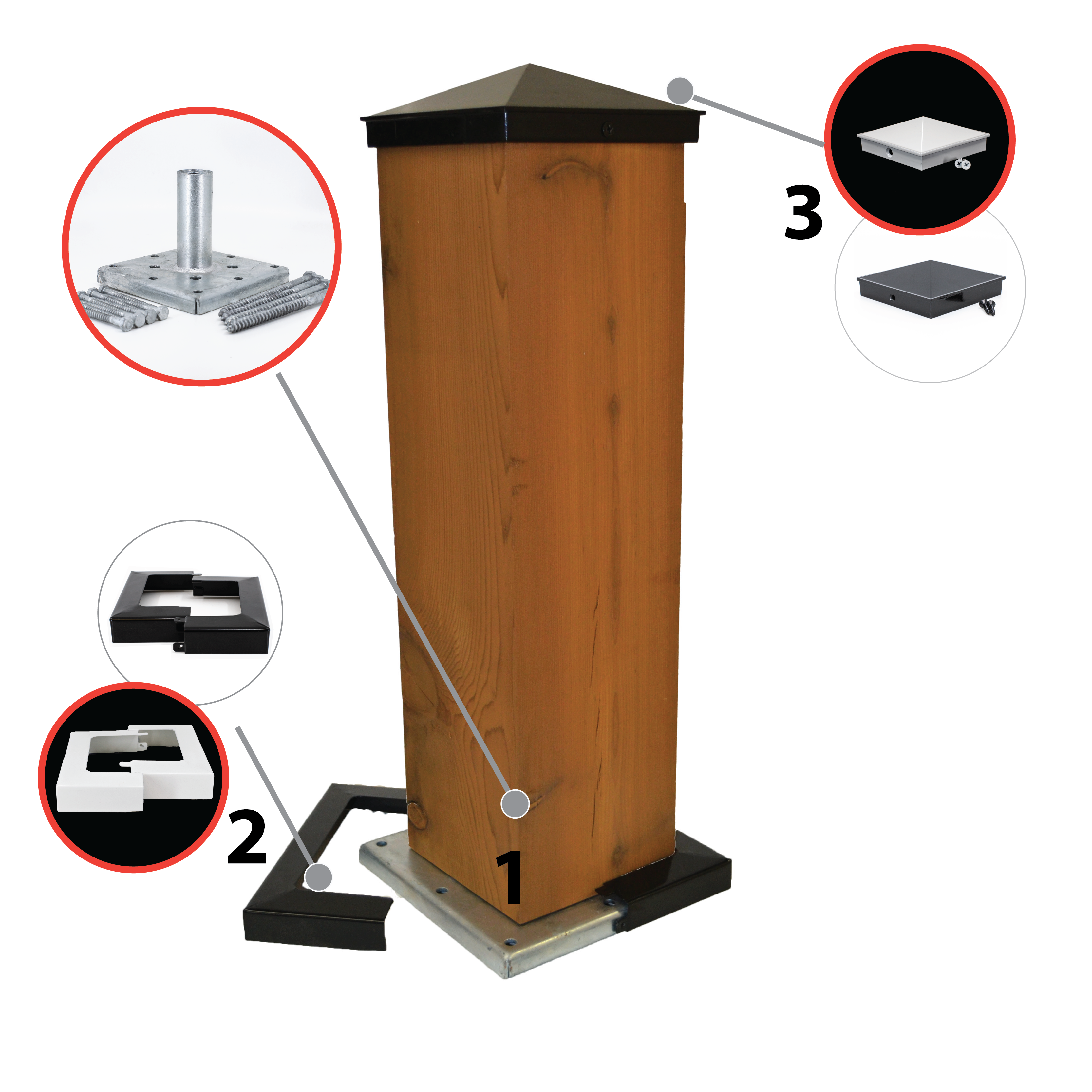 3

2

1